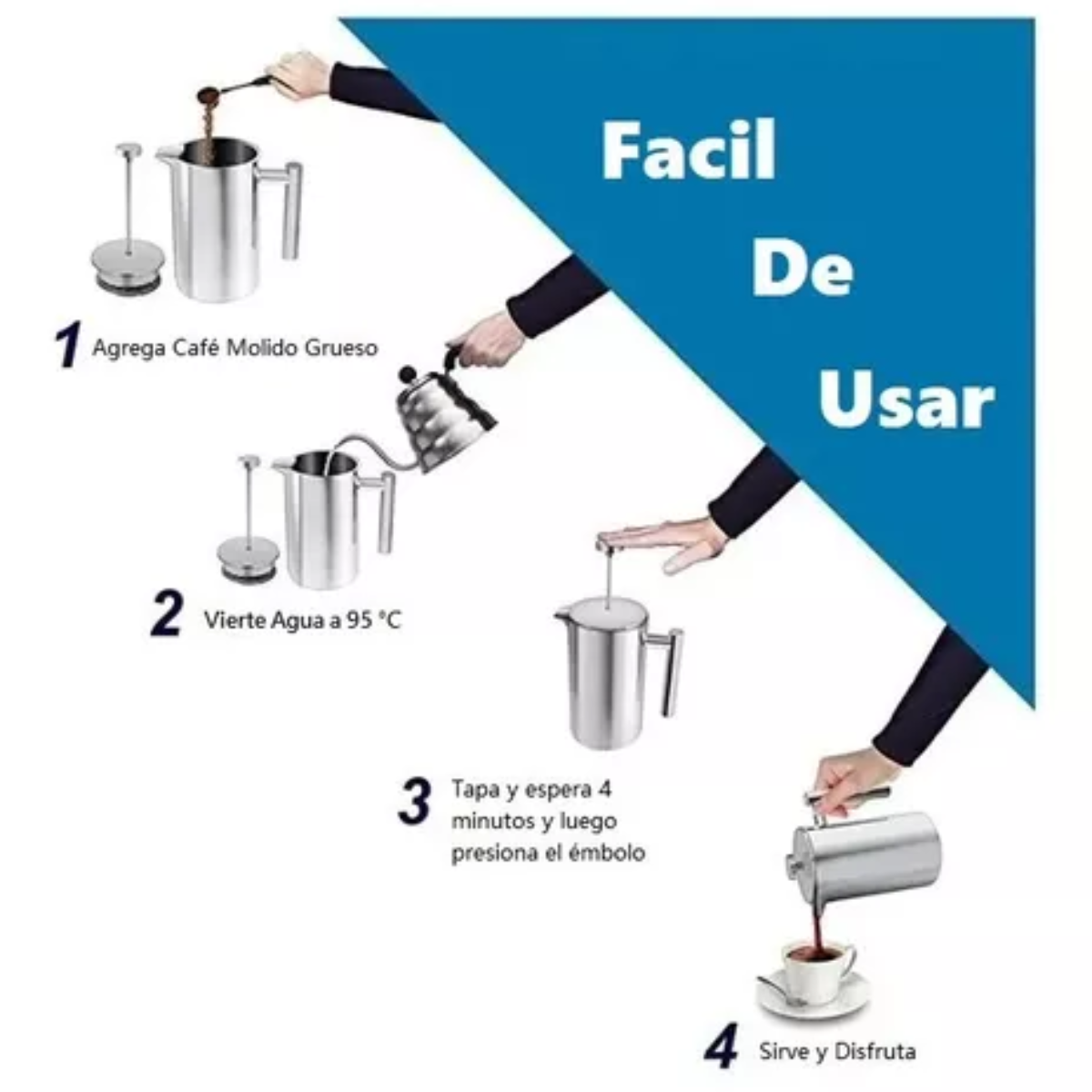 Facil
De
Usar

1 Agrega Café Molido Grueso

2 Vierte Agua a 95 °C

3 Tapa y espera 4 minutos y luego presiona el émbolo

4 Sirve y Disfruta